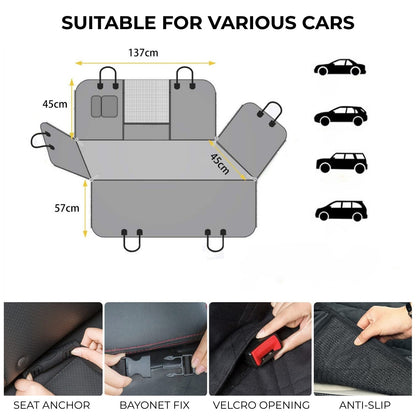 SUITABLE FOR VARIOUS CARS

137cm

45cm

45cm

57cm

SEAT ANCHOR

BAYONET FIX

VELCRO OPENING

ANTI-SLIP