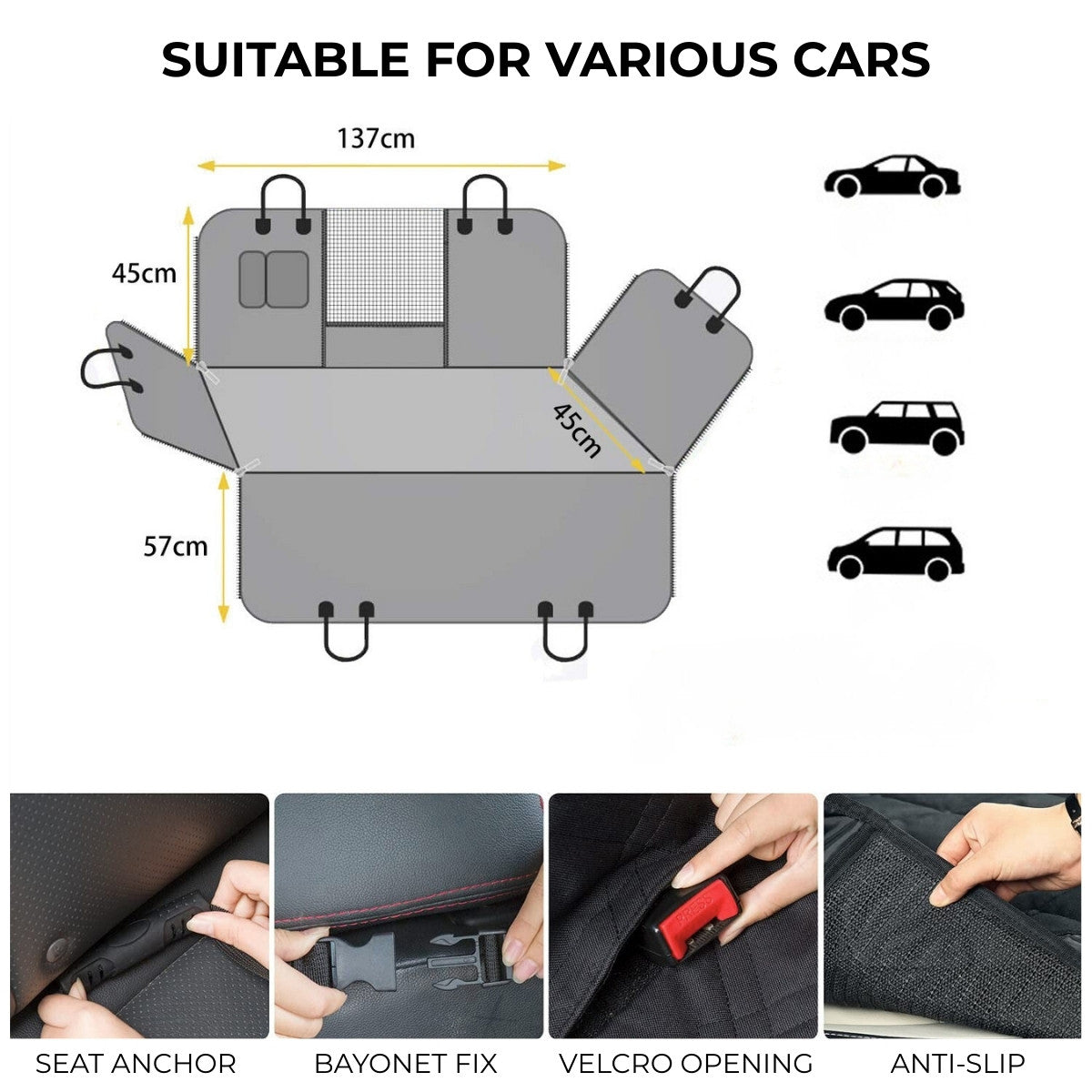 SUITABLE FOR VARIOUS CARS

137cm

45cm

45cm

57cm

PRESS

SEAT ANCHOR

BAYONET FIX

VELCRO OPENING

ANTI-SLIP