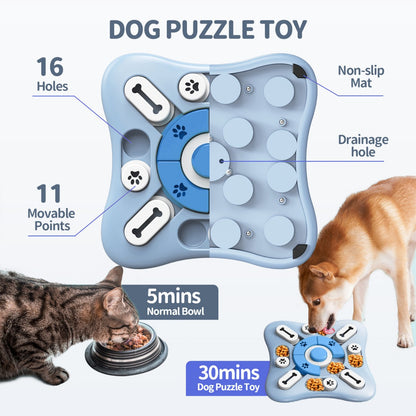 DOG PUZZLE TOY

16
Holes

11
Movable
Points

Non-slip
Mat

Drainage
hole

5mins
Normal Bowl

30mins
Dog Puzzle Toy