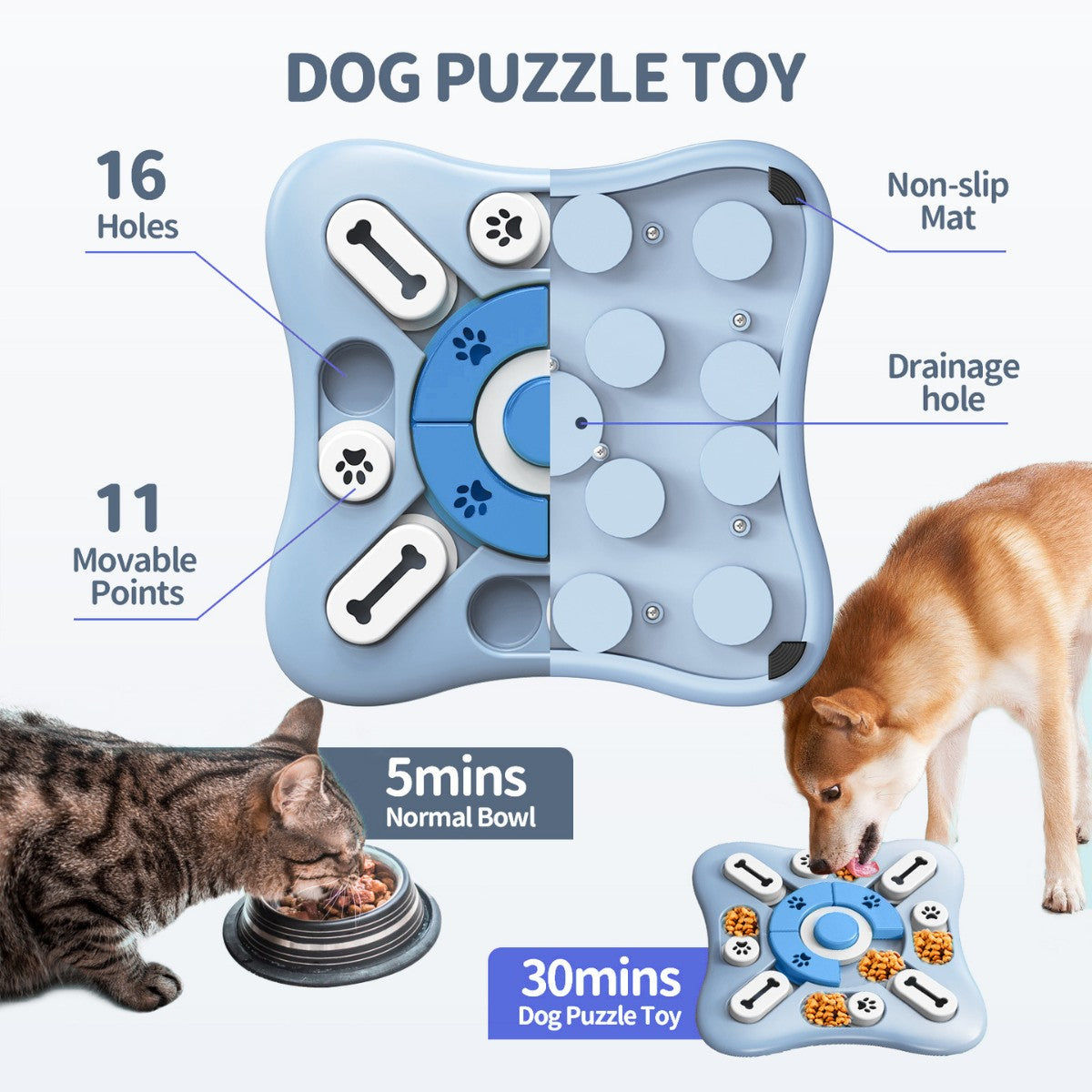 DOG PUZZLE TOY

16
Holes

Non-slip
Mat

Drainage
hole

11
Movable
Points

5mins
Normal Bowl

30mins
Dog Puzzle Toy