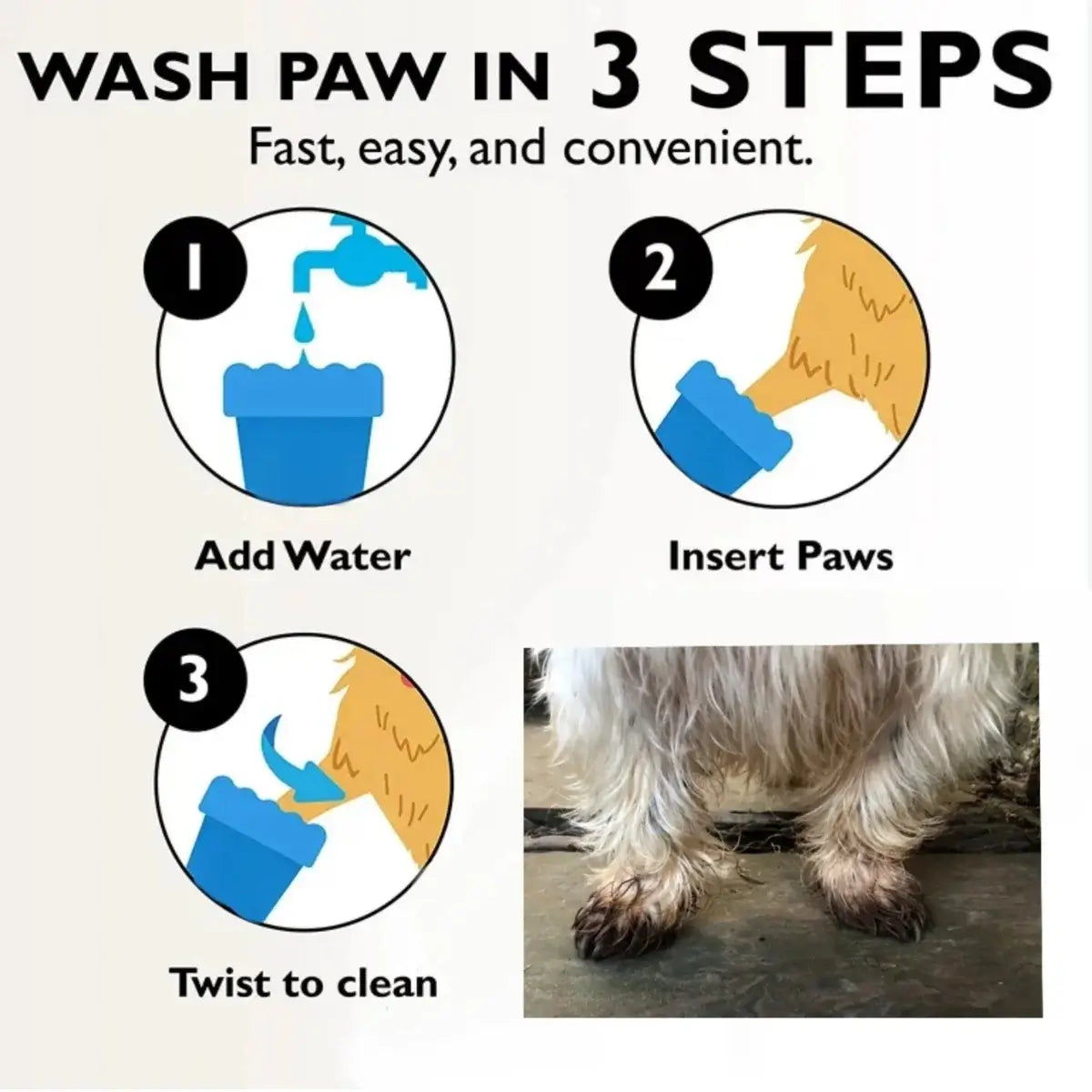 WASH PAW IN 3 STEPS
Fast, easy, and convenient.

1
Add Water

2
Insert Paws

3
Twist to clean