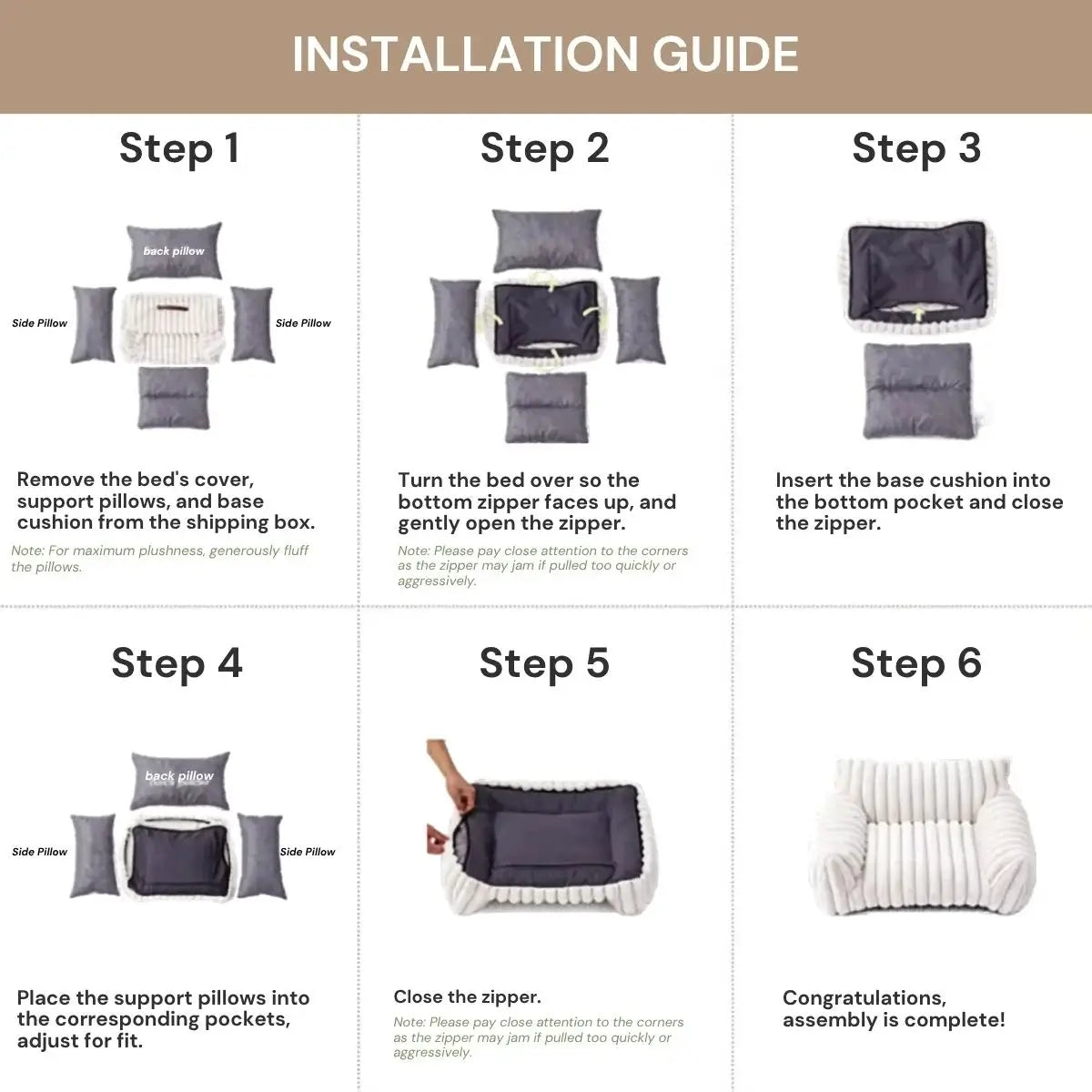 INSTALLATION GUIDE

Step 1

back pillow

Side Pillow

Side Pillow

Remove the bed's cover, support pillows, and base cushion from the shipping box.

Note: For maximum plushness, generously fluff the pillows.

Step 2

Turn the bed over so the bottom zipper faces up, and gently open the zipper.

Note: Please pay close attention to the corners as the zipper may jam if pulled too quickly or aggressively.

Step 3

Insert the base cushion into the bottom pocket and close the zipper.

Step 4

back pillow

Side Pillow

Side Pillow

Place the support pillows into the corresponding pockets, adjust for fit.

Step 5

Close the zipper.

Note: Please pay close attention to the corners as the zipper may jam if pulled too quickly or aggressively.

Step 6

Congratulations, assembly is complete!